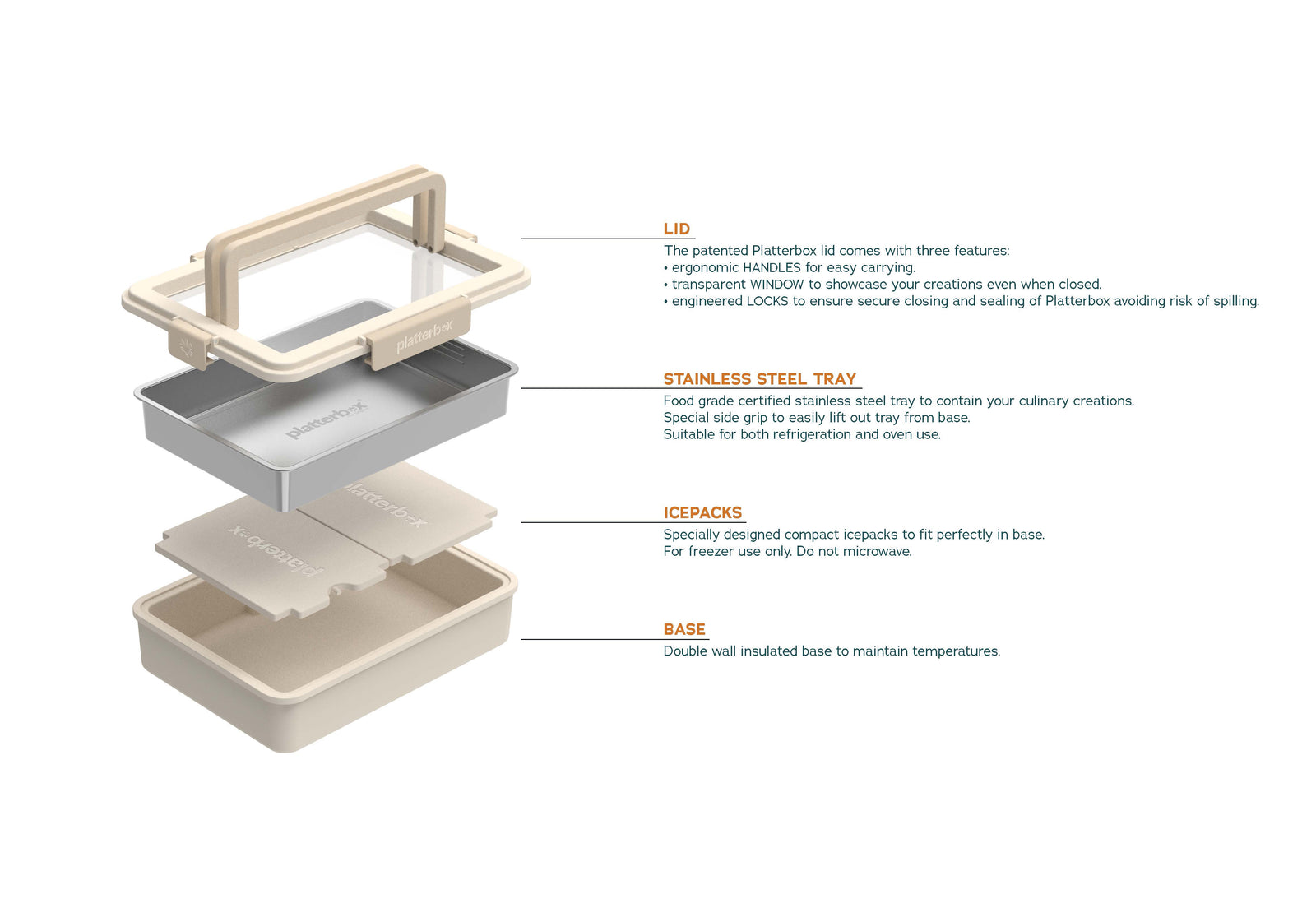 platterbox

platterbox

platterbox

platterbox

LID
The patented Platterbox lid comes with three features:
• ergonomic HANDLES for easy carrying.
• transparent WINDOW to showcase your creations even when closed.
• engineered LOCKS to ensure secure closing and sealing of Platterbox avoiding risk of spilling.

STAINLESS STEEL TRAY
Food grade certified stainless steel tray to contain your culinary creations.
Special side grip to easily lift out tray from base.
Suitable for both refrigeration and oven use.

ICEPACKS
Specially designed compact icepacks to fit perfectly in base.
For freezer use only. Do not microwave.

BASE
Double wall insulated base to maintain temperatures.