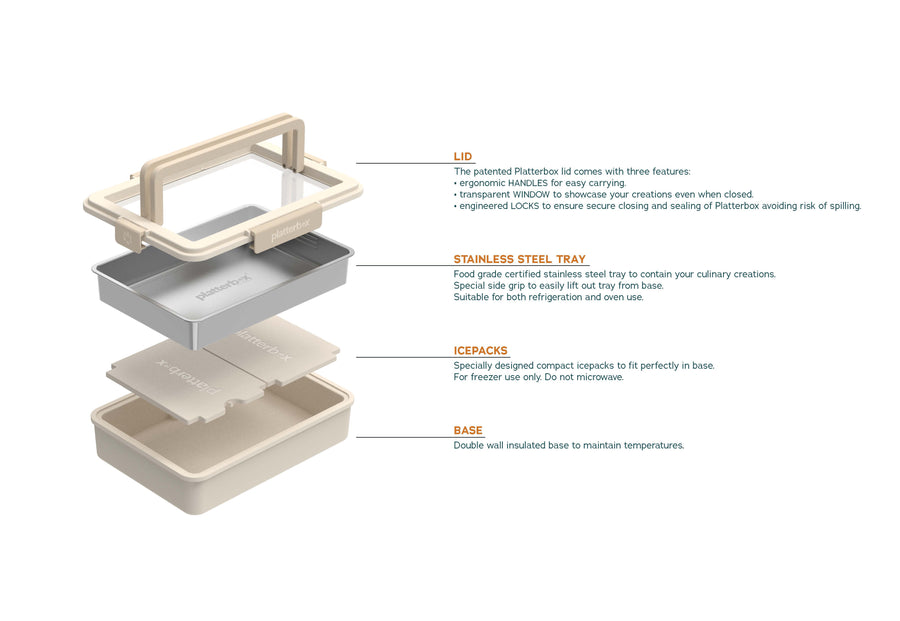 platterbox

platterbox

platterbox

platterbox

LID
The patented Platterbox lid comes with three features:
• ergonomic HANDLES for easy carrying.
• transparent WINDOW to showcase your creations even when closed.
• engineered LOCKS to ensure secure closing and sealing of Platterbox avoiding risk of spilling.

STAINLESS STEEL TRAY
Food grade certified stainless steel tray to contain your culinary creations.
Special side grip to easily lift out tray from base.
Suitable for both refrigeration and oven use.

ICEPACKS
Specially designed compact icepacks to fit perfectly in base.
For freezer use only. Do not microwave.

BASE
Double wall insulated base to maintain temperatures.